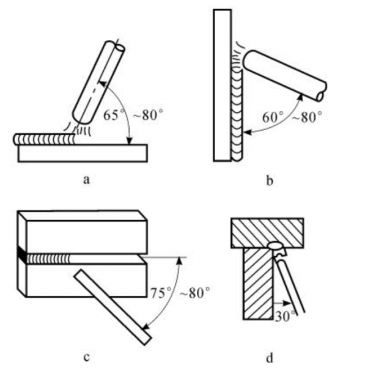 65° ~80°

a

60° ~80°

b

75° ~80°

c

30°

d