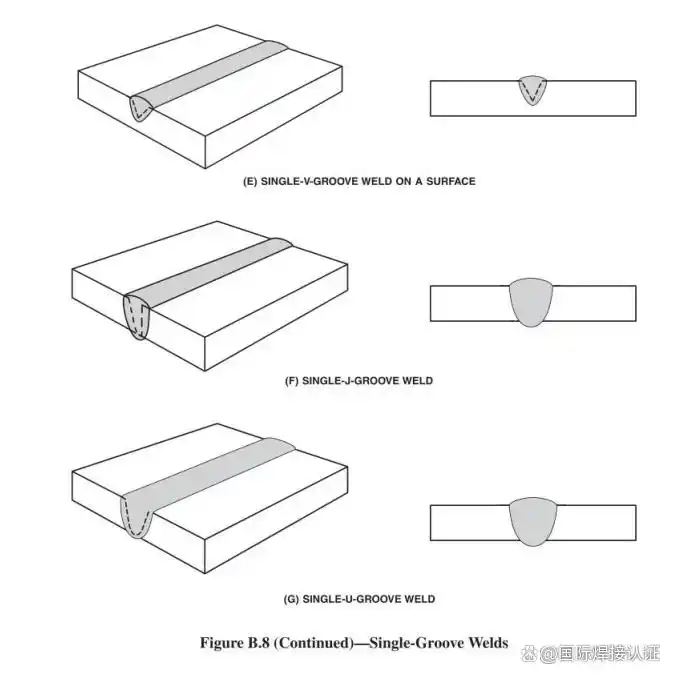 (E) SINGLE-V-GROOVE WELD ON A SURFACE

(F) SINGLE-J-GROOVE WELD

(G) SINGLE-U-GROOVE WELD

Figure B.8 (Continued)—Single-Groove Welds

@国际焊接认证