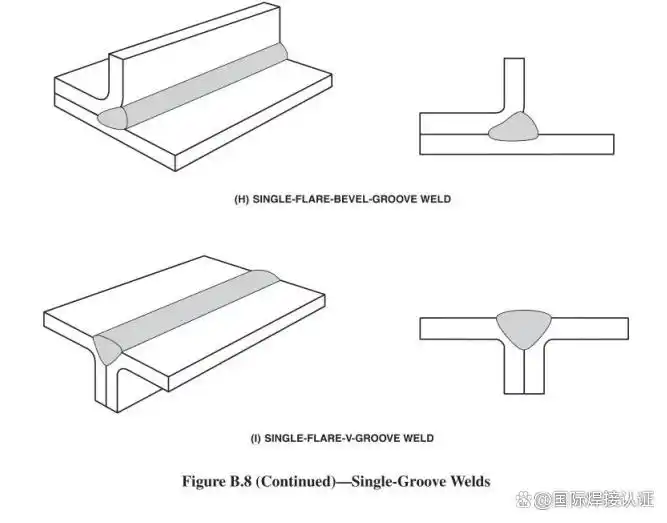 (H) SINGLE-FLARE-BEVEL-GROOVE WELD

(I) SINGLE-FLARE-V-GROOVE WELD

Figure B.8 (Continued)—Single-Groove Welds

@国际焊接认证