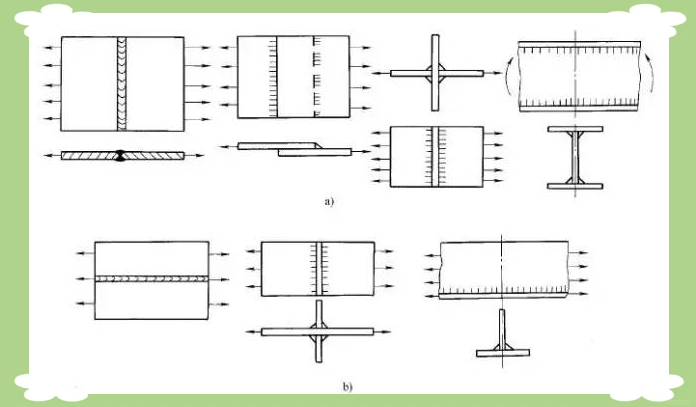 a)

b)