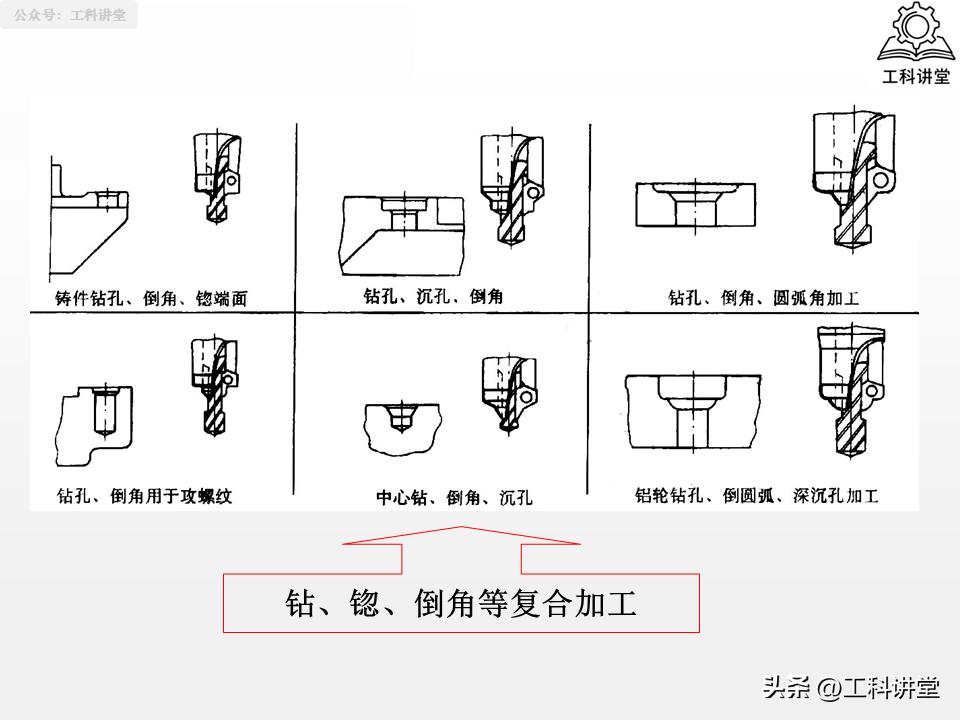 公众号：工科讲堂

工科讲堂

铸件钻孔、倒角、锪端面

钻孔、沉孔、倒角

钻孔、倒角、圆弧角加工

钻孔、倒角用于攻螺纹

中心钻、倒角、沉孔

铝轮钻孔、倒圆弧、深沉孔加工

钻、锪、倒角等复合加工

头条 @工科讲堂