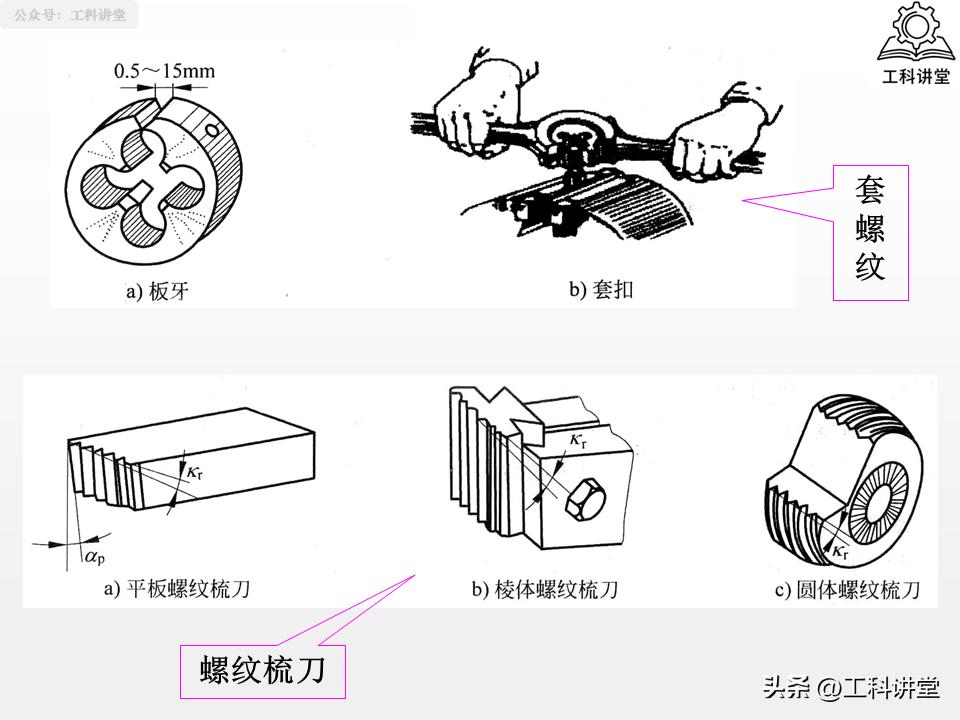 公众号：工科讲堂

工科讲堂

0.5～15mm

a) 板牙

b) 套扣

套螺纹

$\kappa_r$

$\alpha_p$

a) 平板螺纹梳刀

$\kappa_r$

b) 棱体螺纹梳刀

$\kappa_r$

c) 圆体螺纹梳刀

螺纹梳刀

头条 @工科讲堂