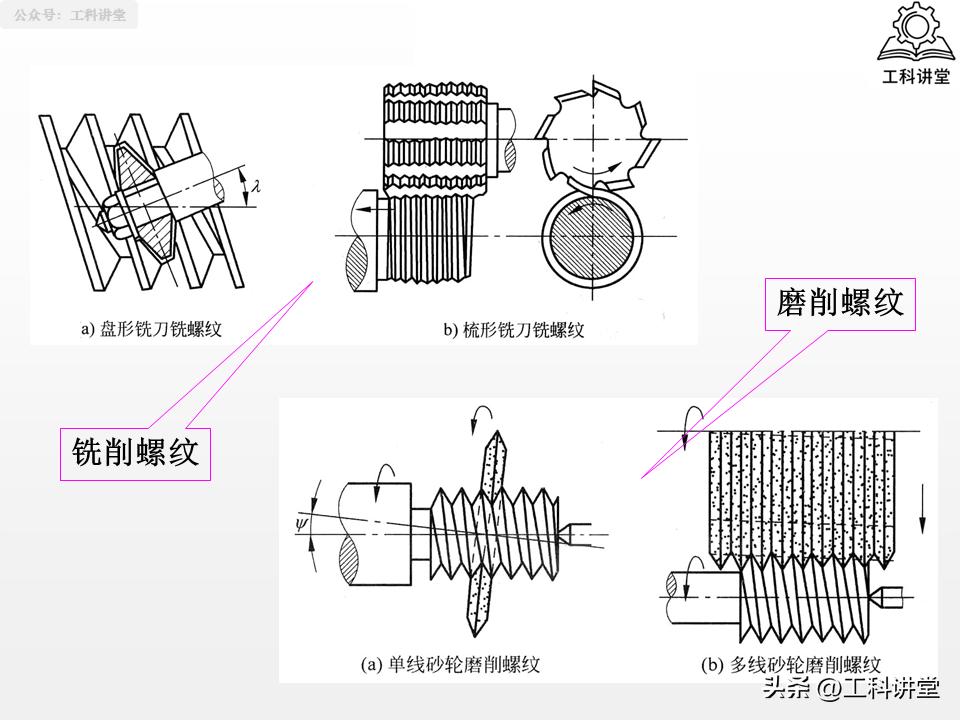 公众号：工科讲堂

工科讲堂

$\lambda$

a) 盘形铣刀铣螺纹

b) 梳形铣刀铣螺纹

磨削螺纹

铣削螺纹

$\psi$

(a) 单线砂轮磨削螺纹

(b) 多线砂轮磨削螺纹

头条 @工科讲堂