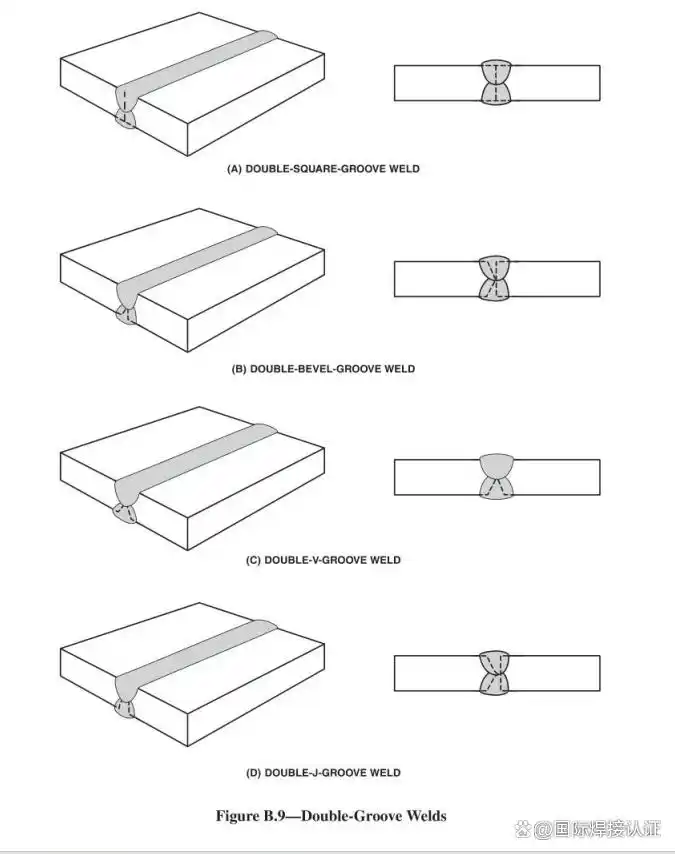 (A) DOUBLE-SQUARE-GROOVE WELD

(B) DOUBLE-BEVEL-GROOVE WELD

(C) DOUBLE-V-GROOVE WELD

(D) DOUBLE-J-GROOVE WELD

Figure B.9—Double-Groove Welds

@国际焊接认证