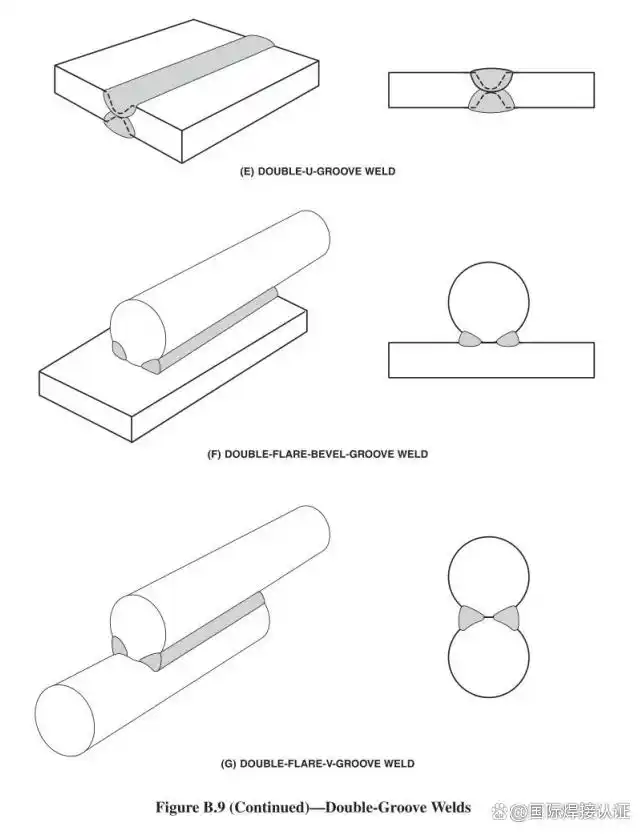 (E) DOUBLE-U-GROOVE WELD

(F) DOUBLE-FLARE-BEVEL-GROOVE WELD

(G) DOUBLE-FLARE-V-GROOVE WELD

Figure B.9 (Continued)—Double-Groove Welds

@国际焊接认证