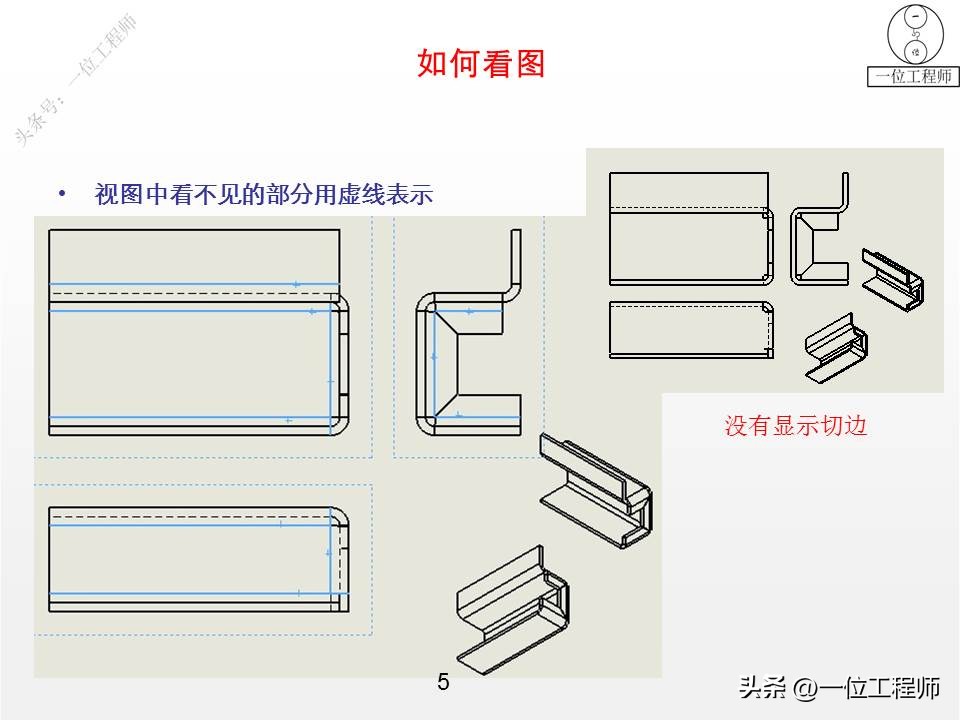 头条号：一位工程师

如何看图

一位工程师

• 视图中看不见的部分用虚线表示

没有显示切边

5

头条 @一位工程师