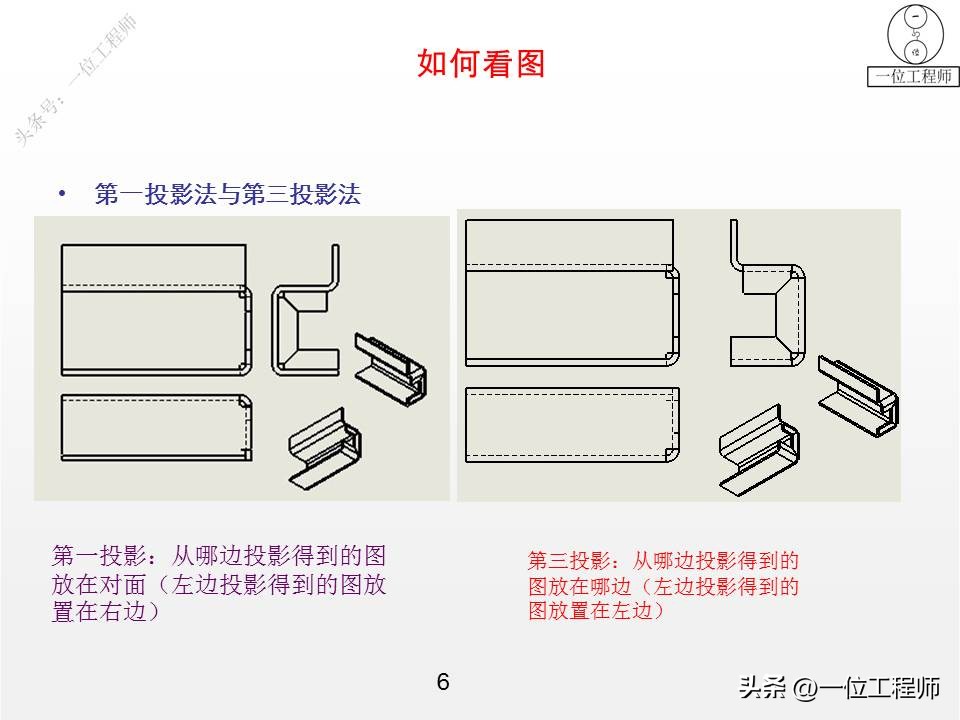 头条号：一位工程师

如何看图

一位工程师

• 第一投影法与第三投影法

第一投影：从哪边投影得到的图放在对面（左边投影得到的图放置在右边）

第三投影：从哪边投影得到的图放在哪边（左边投影得到的图放置在左边）

6

头条 @一位工程师