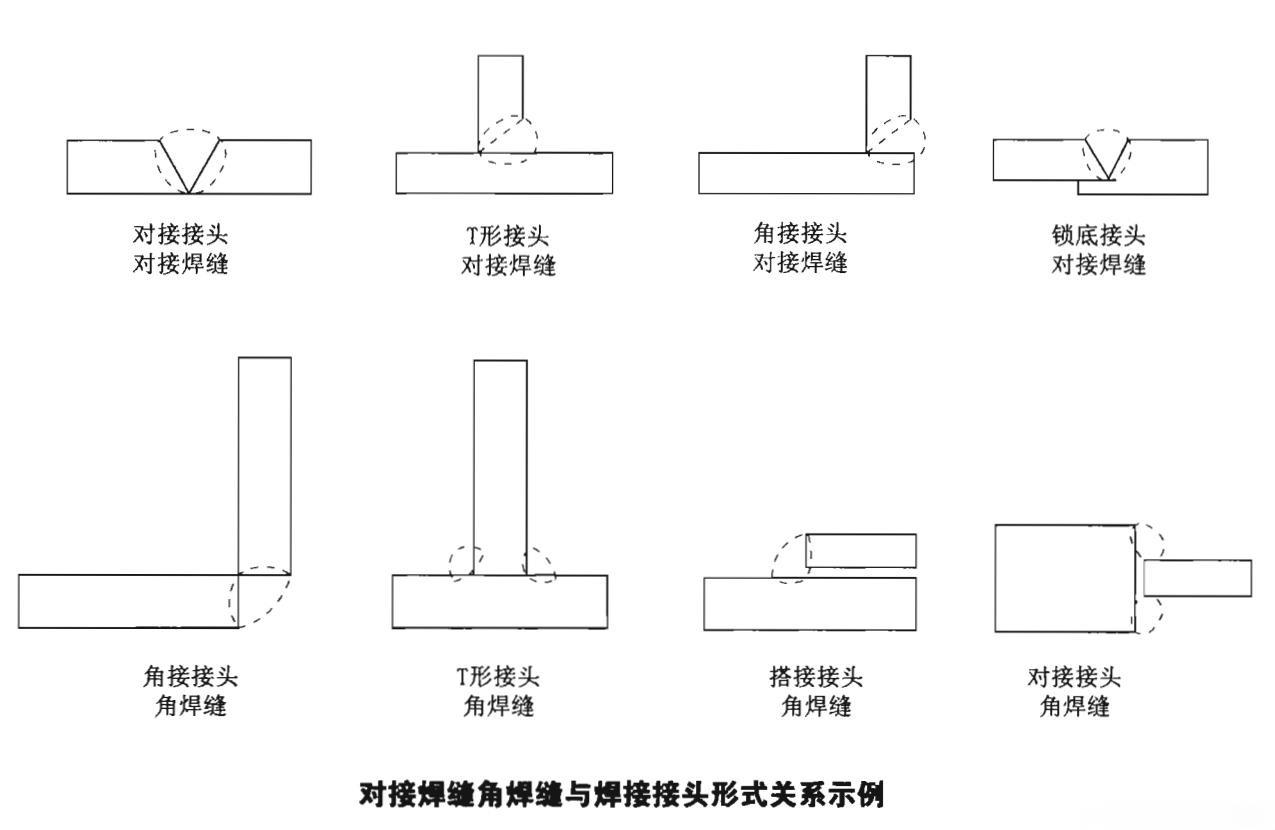 对接接头
对接焊缝

T形接头
对接焊缝

角接接头
对接焊缝

锁底接头
对接焊缝

角接接头
角焊缝

T形接头
角焊缝

搭接接头
角焊缝

对接接头
角焊缝

对接焊缝角焊缝与焊接接头形式关系示例