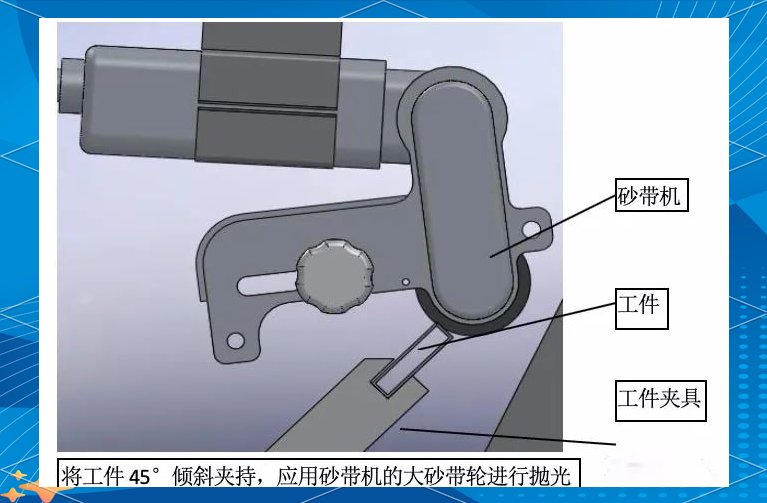 砂带机

工件

工件夹具

将工件 45° 倾斜夹持，应用砂带机的大砂带轮进行抛光