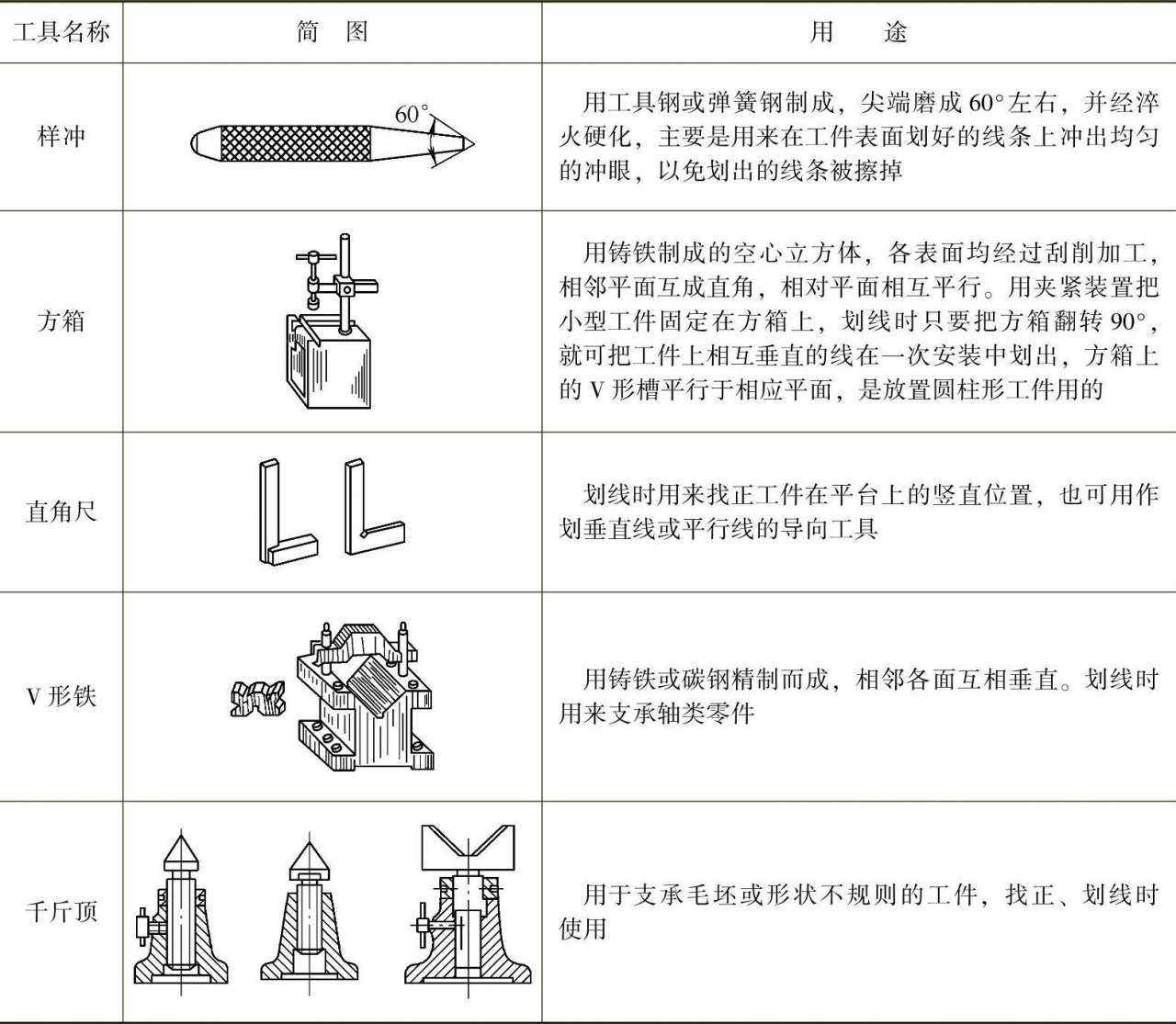 | 工具名称 | 简　图 | 用　　途 |
|---|---|---|
| 样冲 | 60° | 用工具钢或弹簧钢制成，尖端磨成60°左右，并经淬火硬化，主要是用来在工件表面划好的线条上冲出均匀的冲眼，以免划出的线条被擦掉 |
| 方箱 |  | 用铸铁制成的空心立方体，各表面均经过刮削加工，相邻平面互成直角，相对平面相互平行。用夹紧装置把小型工件固定在方箱上，划线时只要把方箱翻转90°，就可把工件上相互垂直的线在一次安装中划出，方箱上的V形槽平行于相应平面，是放置圆柱形工件用的 |
| 直角尺 |  | 划线时用来找正工件在平台上的竖直位置，也可用作划垂直线或平行线的导向工具 |
| V形铁 |  | 用铸铁或碳钢精制而成，相邻各面互相垂直。划线时用来支承轴类零件 |
| 千斤顶 |  | 用于支承毛坯或形状不规则的工件，找正、划线时使用 |