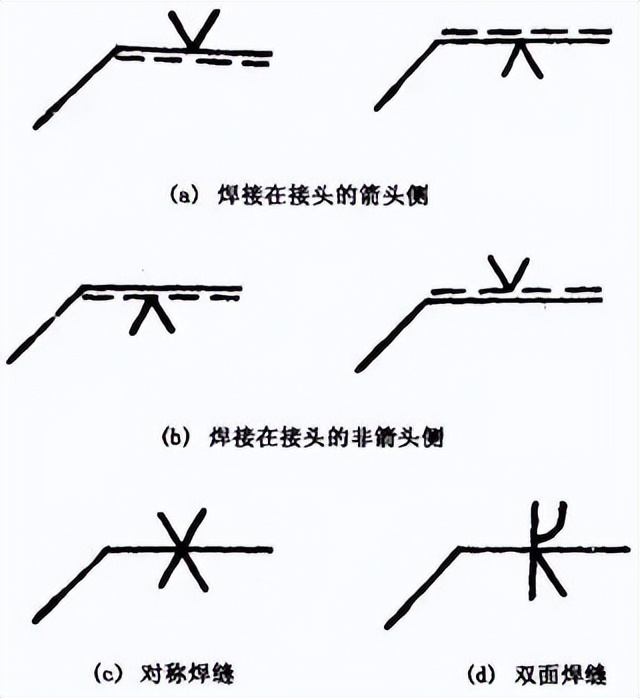 (a) 焊接在接头的箭头侧

(b) 焊接在接头的非箭头侧

(c) 对称焊缝

(d) 双面焊缝