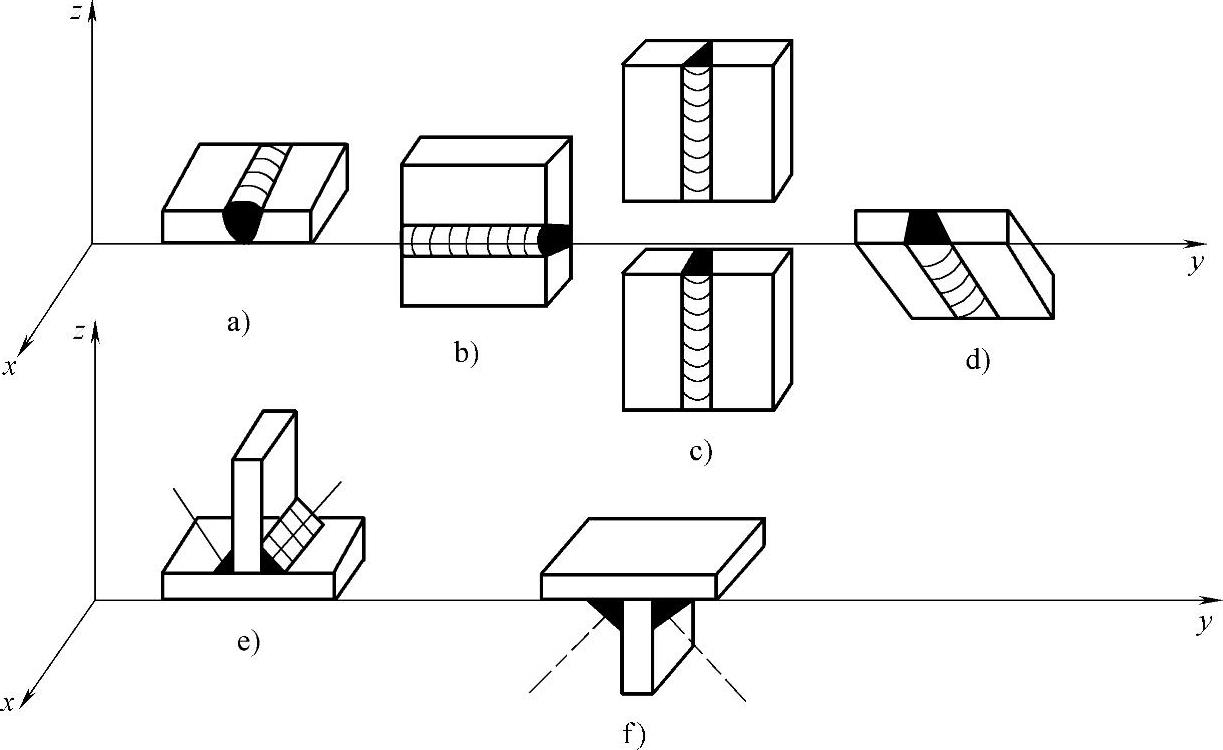 z
y
x
a)
b)
c)
d)
z
y
x
e)
f)