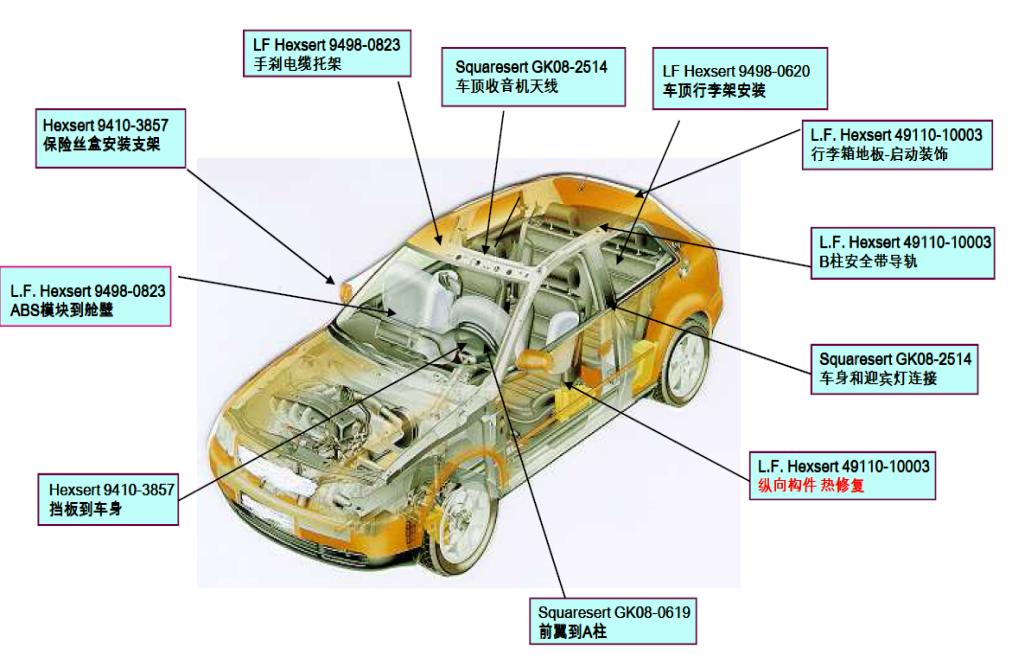 LF Hexsert 9498-0823
手刹电缆托架

Squaresert GK08-2514
车顶收音机天线

LF Hexsert 9498-0620
车顶行李架安装

Hexsert 9410-3857
保险丝盒安装支架

L.F. Hexsert 49110-10003
行李箱地板-启动装饰

L.F. Hexsert 49110-10003
B柱安全带导轨

L.F. Hexsert 9498-0823
ABS模块到舱壁

Squaresert GK08-2514
车身和迎宾灯连接

L.F. Hexsert 49110-10003
纵向构件 热修复

Hexsert 9410-3857
挡板到车身

Squaresert GK08-0619
前翼到A柱