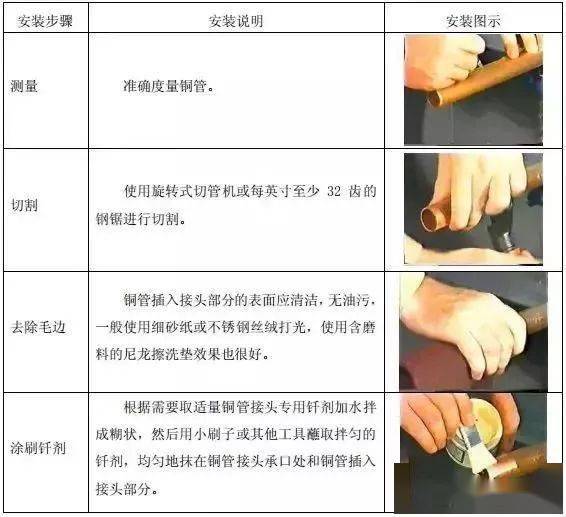 | 安装步骤 | 安装说明 | 安装图示 |
|---|---|---|
| 测量 | 准确度量铜管。 | |
| 切割 | 使用旋转式切管机或每英寸至少 32 齿的钢锯进行切割。 | |
| 去除毛边 | 铜管插入接头部分的表面应清洁，无油污，一般使用细砂纸或不锈钢丝绒打光，使用含磨料的尼龙擦洗垫效果也很好。 | |
| 涂刷钎剂 | 根据需要取适量铜管接头专用钎剂加水拌成糊状，然后用小刷子或其他工具蘸取拌匀的钎剂，均匀地抹在铜管接头承口处和铜管插入接头部分。 | |