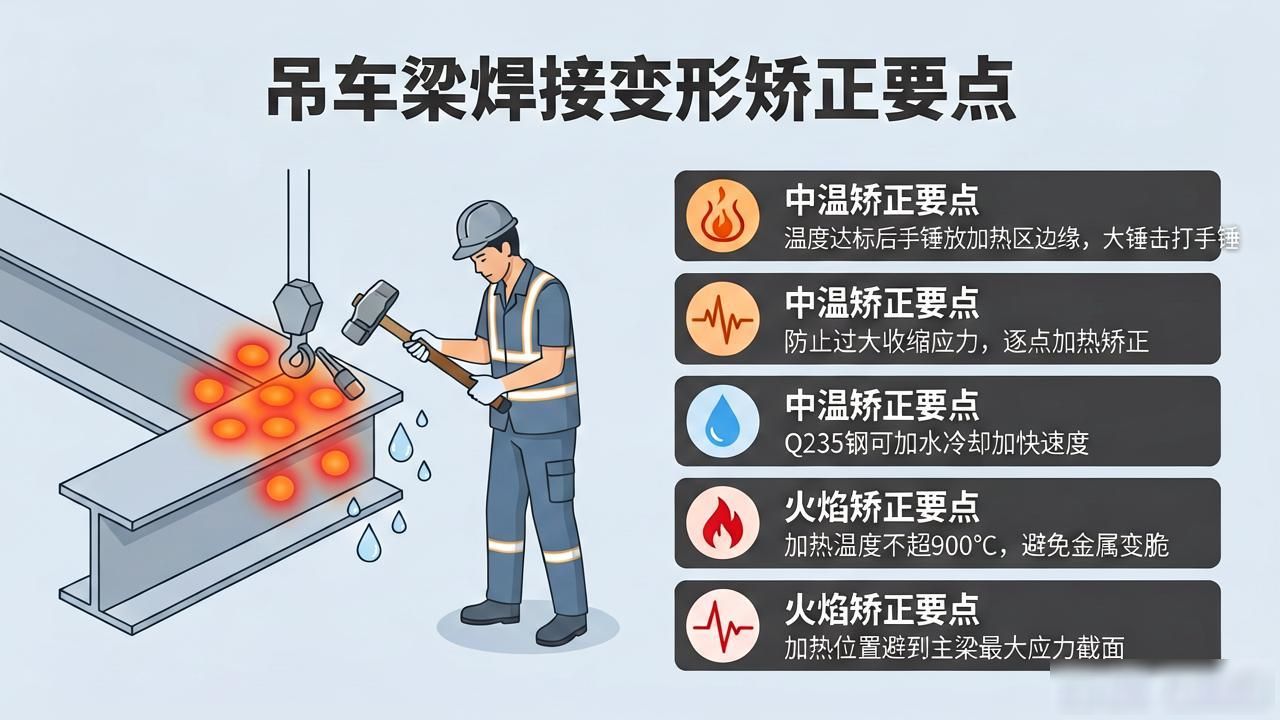 吊车梁焊接变形矫正要点

中温矫正要点
温度达标后手锤放加热区边缘，大锤击打手锤

中温矫正要点
防止过大收缩应力，逐点加热矫正

中温矫正要点
Q235钢可加水冷却加快速度

火焰矫正要点
加热温度不超900°C，避免金属变脆

火焰矫正要点
加热位置避到主梁最大应力截面