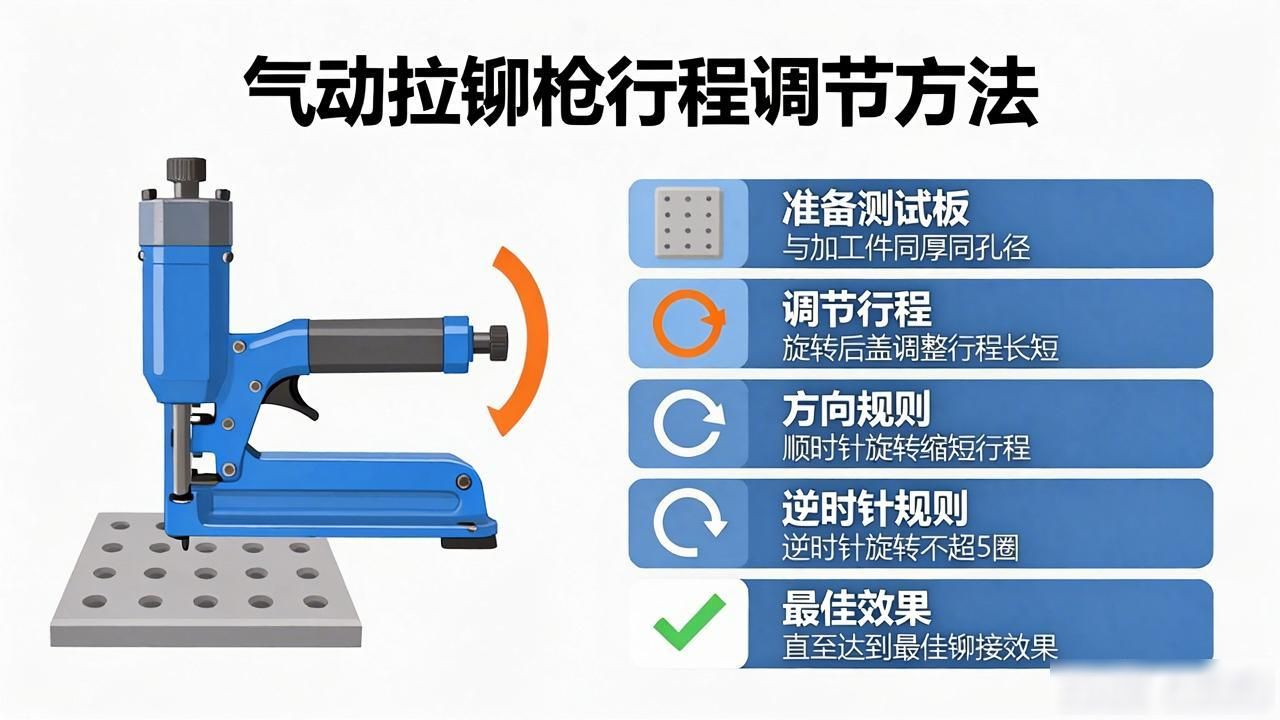 气动拉铆枪行程调节方法

准备测试板
与加工件同厚同孔径

调节行程
旋转后盖调整行程长短

方向规则
顺时针旋转缩短行程

逆时针规则
逆时针旋转不超5圈

最佳效果
直至达到最佳铆接效果