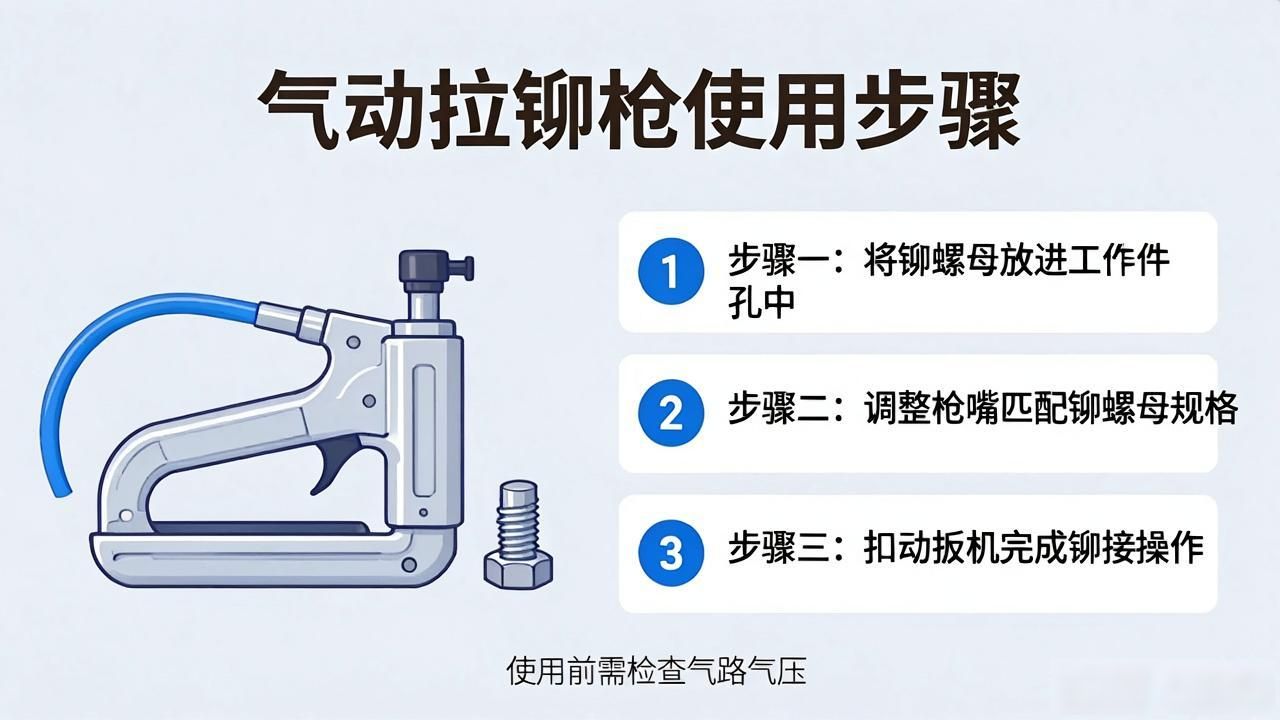 气动拉铆枪使用步骤

1 步骤一：将铆螺母放进工作件孔中

2 步骤二：调整枪嘴匹配铆螺母规格

3 步骤三：扣动扳机完成铆接操作

使用前需检查气路气压