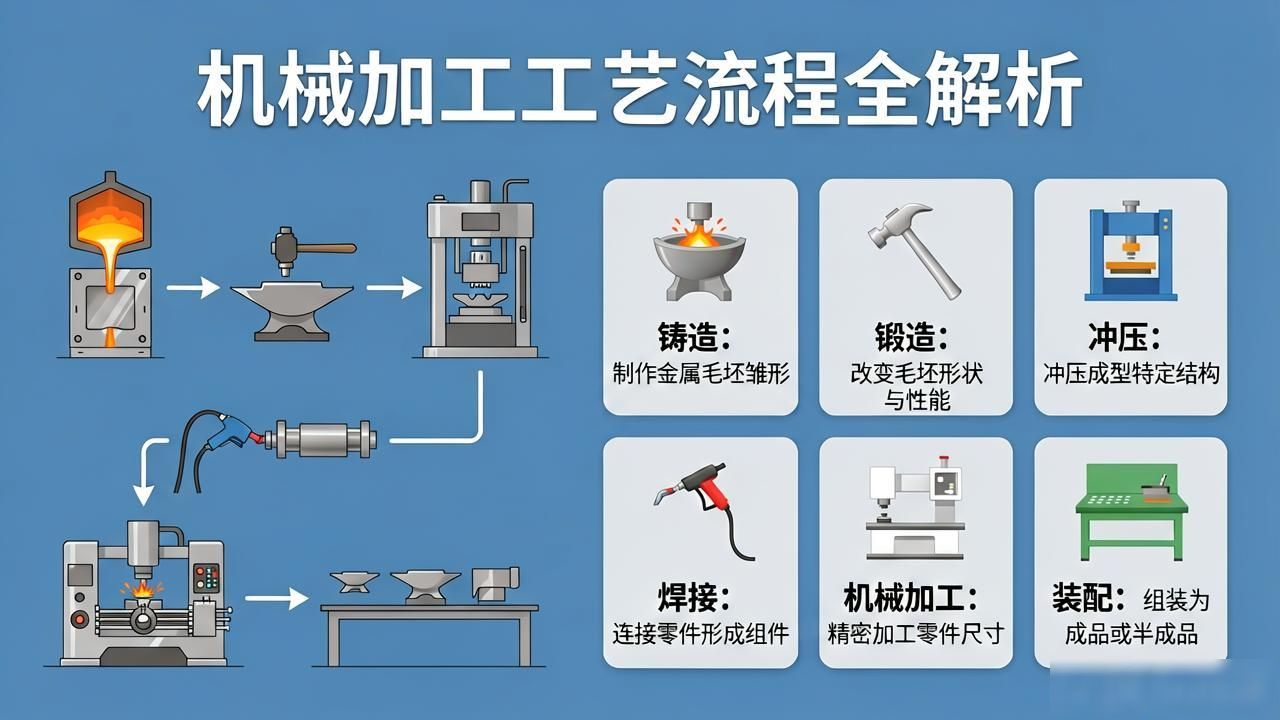 机械加工工艺流程全解析

铸造：
制作金属毛坯雏形

锻造：
改变毛坯形状与性能

冲压：
冲压成型特定结构

焊接：
连接零件形成组件

机械加工：
精密加工零件尺寸

装配：组装为成品或半成品