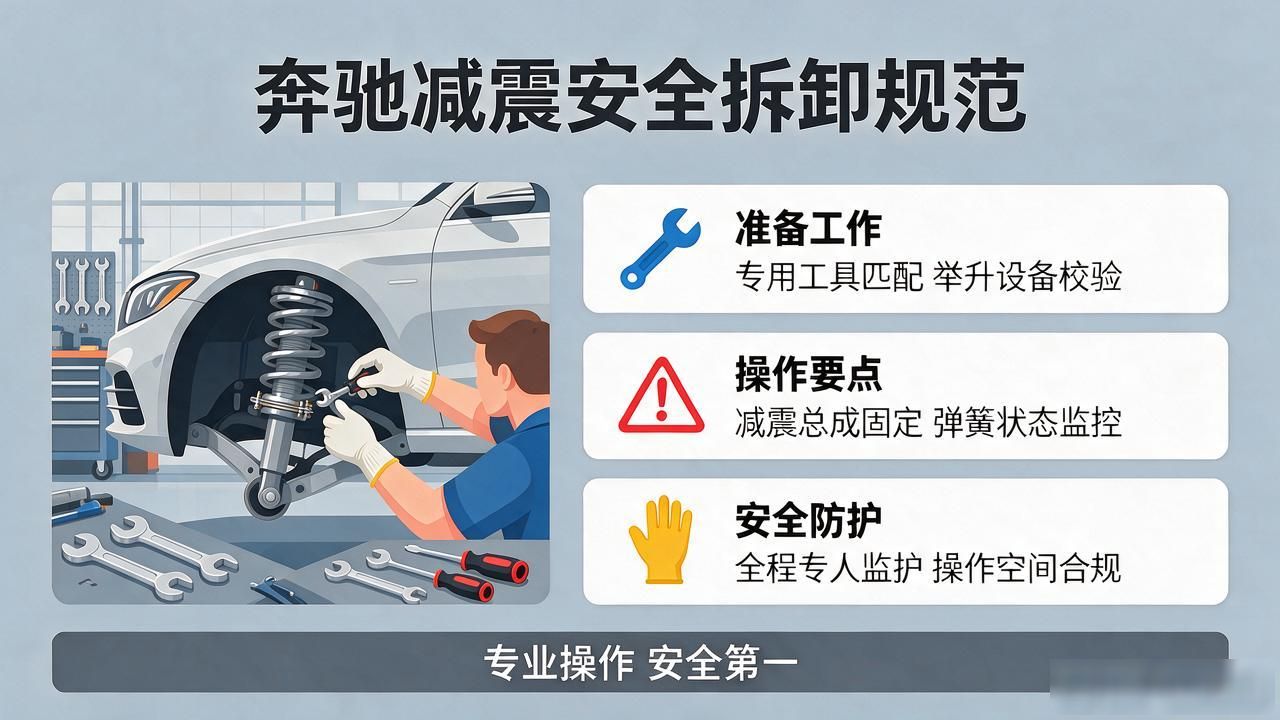 奔驰减震安全拆卸规范

准备工作
专用工具匹配 举升设备校验

操作要点
减震总成固定 弹簧状态监控

安全防护
全程专人监护 操作空间合规

专业操作 安全第一